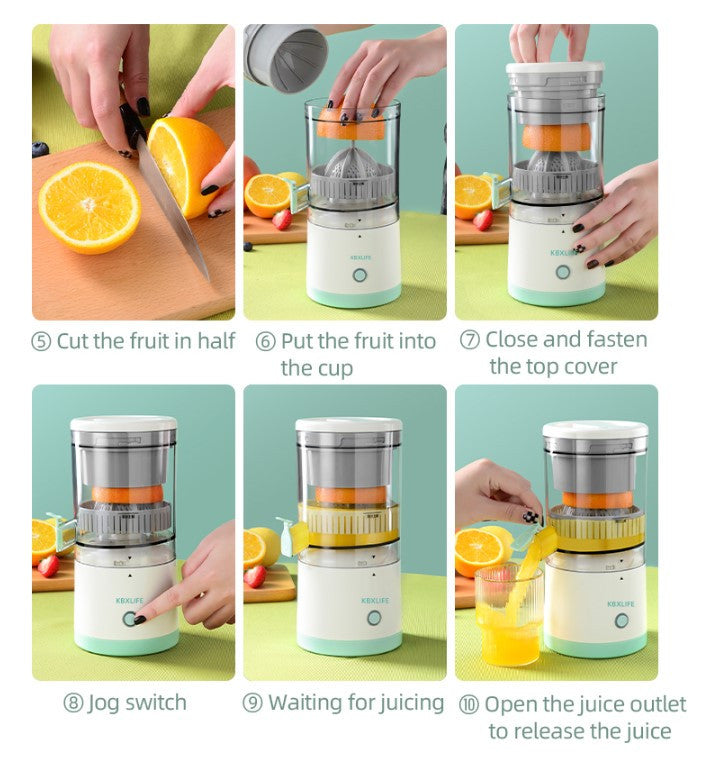 KBXLIFE

KBXLIFE

⑤ Cut the fruit in half

⑥ Put the fruit into the cup

⑦ Close and fasten the top cover

KBXLIFE

KBXLIFE

KBXLIFE

⑧ Jog switch

⑨ Waiting for juicing

⑩ Open the juice outlet to release the juice